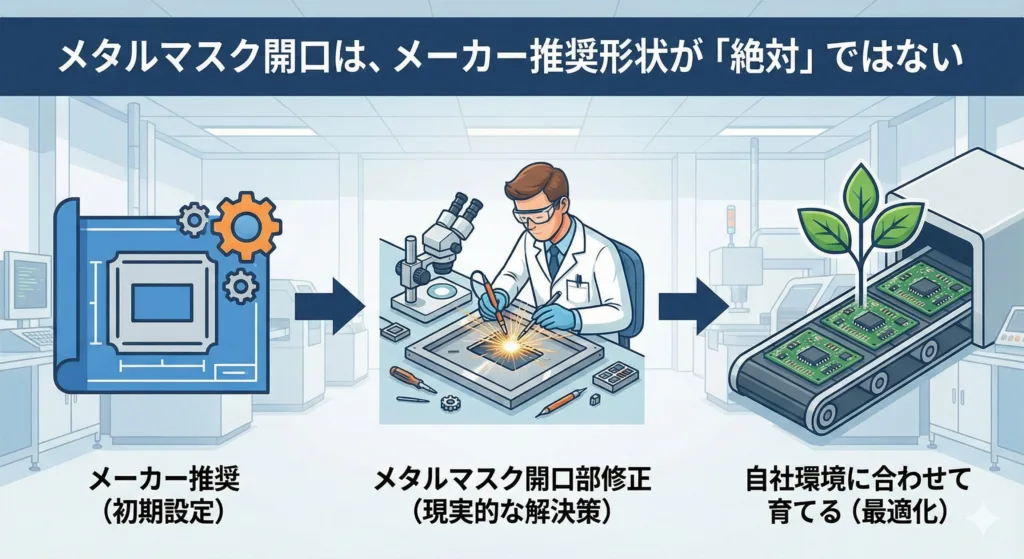 メタルマスク開口は、メーカー推奨形状が「絶対」ではない

メーカー推奨
（初期設定）

メタルマスク開口部修正
（現実的な解決策）

自社環境に合わせて
育てる（最適化）