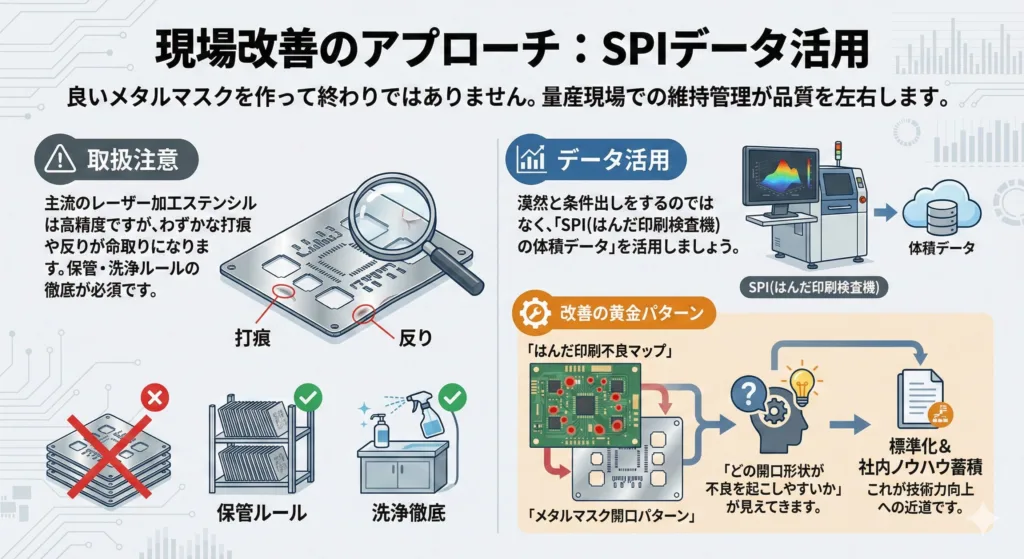 現場改善のアプローチ：SPIデータ活用

良いメタルマスクを作って終わりではありません。量産現場での維持管理が品質を左右します。

取扱注意

主流のレーザー加工ステンシルは高精度ですが、わずかな打痕や反りが命取りになります。保管・洗浄ルールの徹底が必須です。

打痕

反り

保管ルール

洗浄徹底

データ活用

漠然と条件出しをするのではなく、「SPI(はんだ印刷検査機)の体積データ」を活用しましょう。

SPI(はんだ印刷検査機)

体積データ

改善の黄金パターン

「はんだ印刷不良マップ」

「メタルマスク開口パターン」

「どの開口形状が不良を起こしやすいか」が見えてきます。

標準化＆社内ノウハウ蓄積

これが技術力向上への近道です。