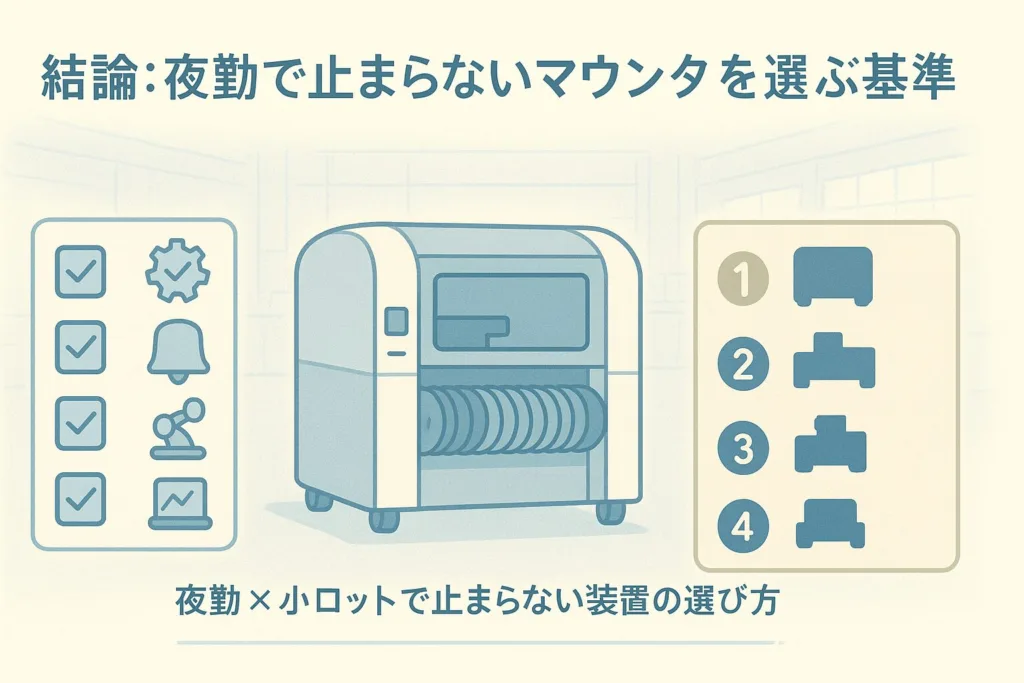 結論：夜勤で止まらないマウンタを選ぶ基準

1
2
3
4

夜勤×小ロットで止まらない装置の選び方