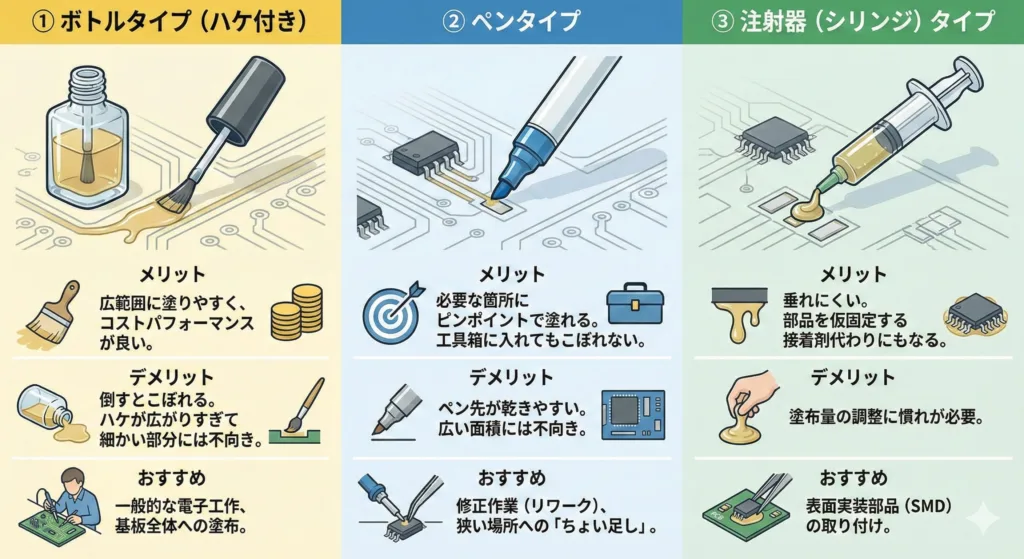 ① ボトルタイプ（ハケ付き）

メリット
広範囲に塗りやすく、コストパフォーマンスが良い。

デメリット
倒すとこぼれる。ハケが広がりすぎて細かい部分には不向き。

おすすめ
一般的な電子工作、基板全体への塗布。

② ペンタイプ

メリット
必要な箇所にピンポイントで塗れる。工具箱に入れてもこぼれない。

デメリット
ペン先が乾きやすい。広い面積には不向き。

おすすめ
修正作業（リワーク）、狭い場所への「ちょい足し」。

③ 注射器（シリンジ）タイプ

メリット
垂れにくい。部品を仮固定する接着剤代わりにもなる。

デメリット
塗布量の調整に慣れが必要。

おすすめ
表面実装部品（SMD）の取り付け。