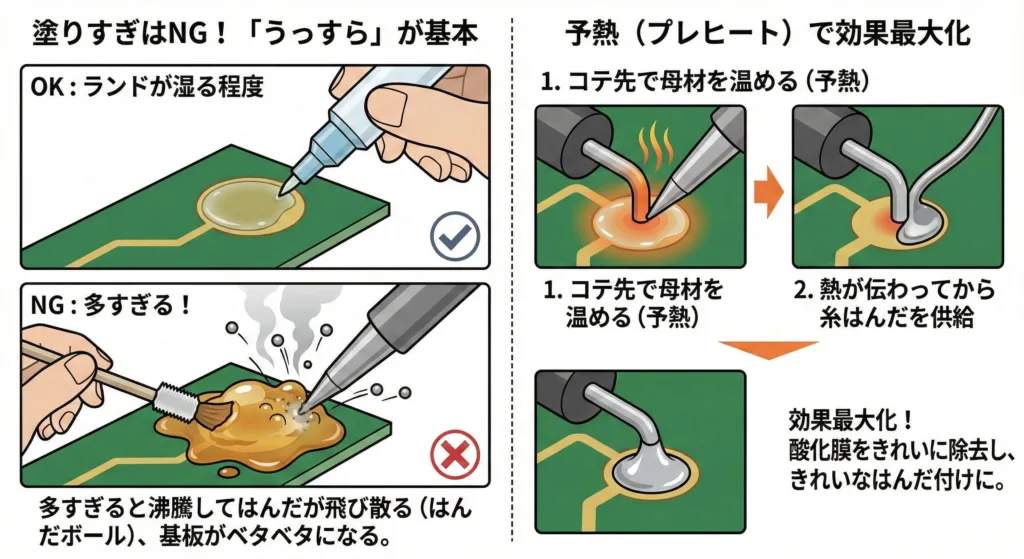 塗りすぎはNG！「うっすら」が基本

OK：ランドが湿る程度

NG：多すぎる！

多すぎると沸騰してはんだが飛び散る（はんだボール）、基板がベタベタになる。

予熱（プレヒート）で効果最大化

1. コテ先で母材を温める（予熱）

1. コテ先で母材を温める（予熱）

2. 熱が伝わってから糸はんだを供給

効果最大化！
酸化膜をきれいに除去し、きれいなはんだ付けに。