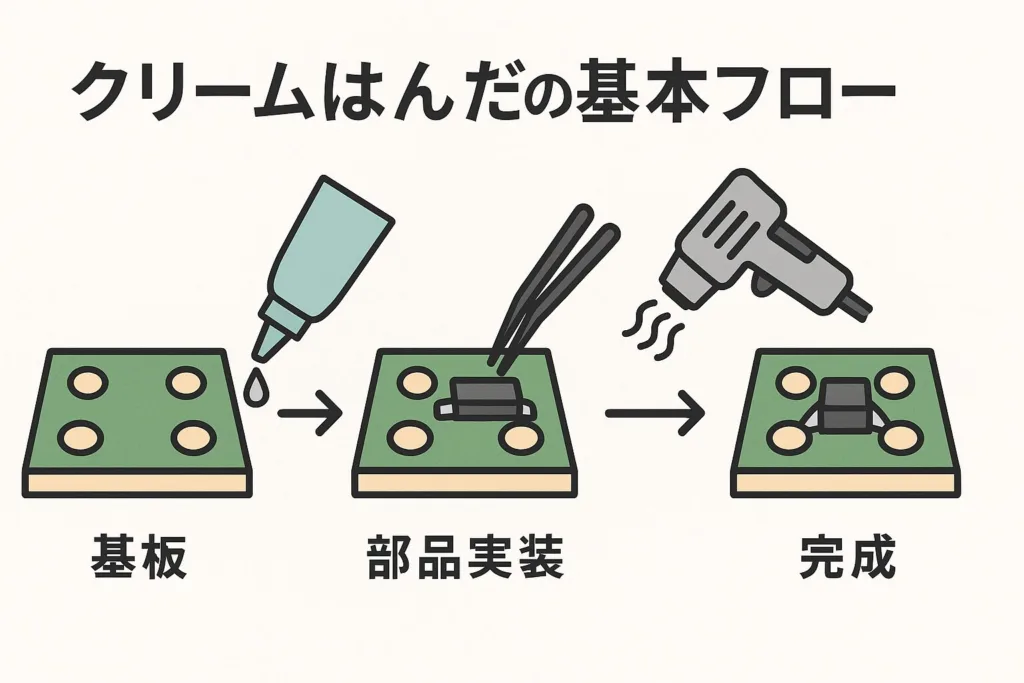 クリームはんだの基本フロー

基板

部品実装

完成